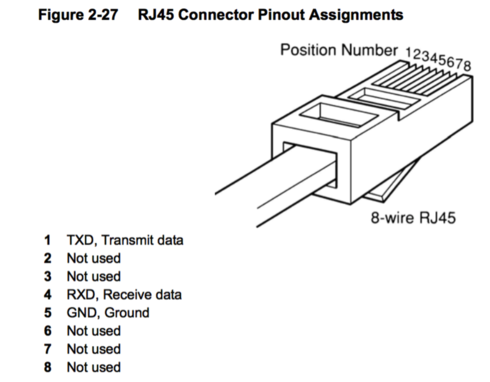 Figure 2-27 RJ45 Connector Pinout Assignments

Position Number 12345678

8-wire RJ45

1 TXD, Transmit data
2 Not used
3 Not used
4 RXD, Receive data
5 GND, Ground
6 Not used
7 Not used
8 Not used